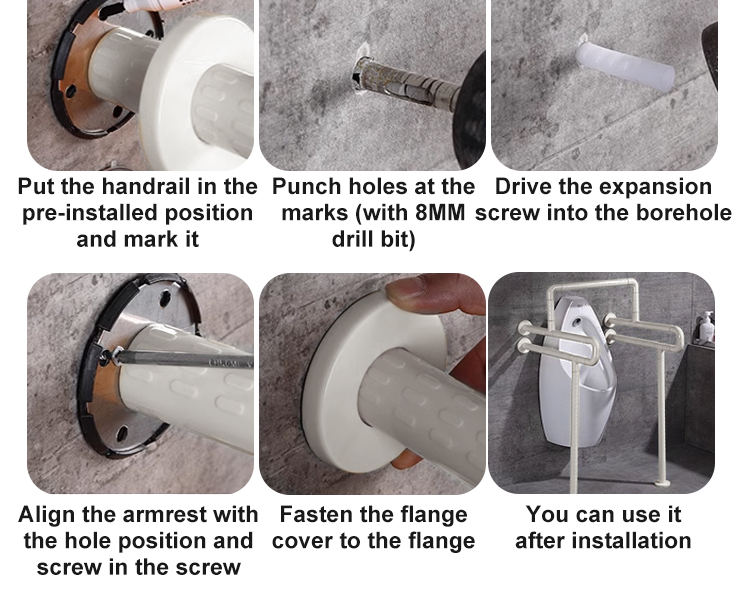 Put the handrail in the pre-installed position and mark it

Punch holes at the marks (with 8MM drill bit)

Drive the expansion screw into the borehole

Align the armrest with the hole position and screw in the screw

Fasten the flange cover to the flange

You can use it after installation