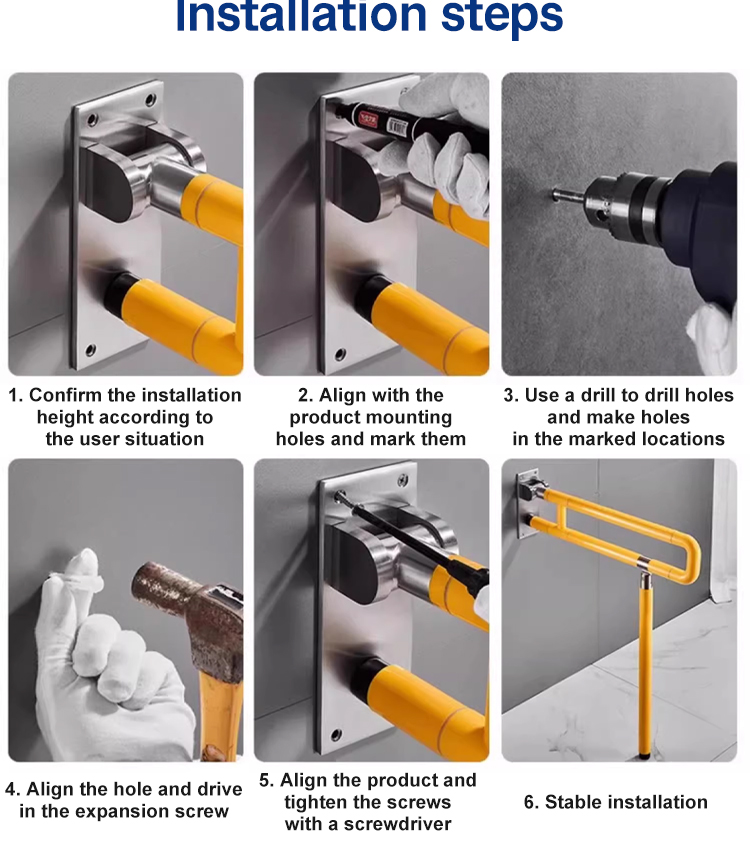 Installation steps

1. Confirm the installation height according to the user situation

2. Align with the product mounting holes and mark them

3. Use a drill to drill holes and make holes in the marked locations

4. Align the hole and drive in the expansion screw

5. Align the product and tighten the screws with a screwdriver

6. Stable installation